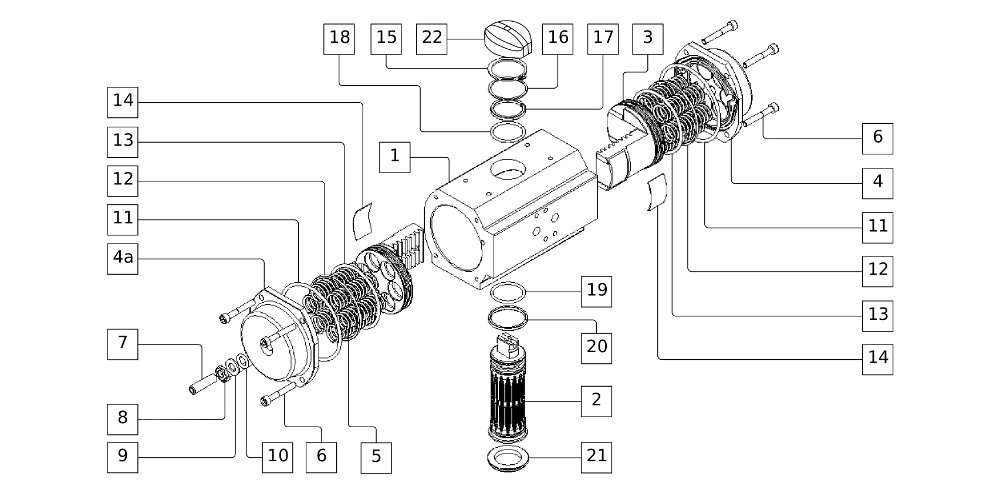 18
15
22
16
17
3
14
13
12
11
4a
7
8
9
10
6
5
1
19
20
2
21
6
4
11
12
13
14